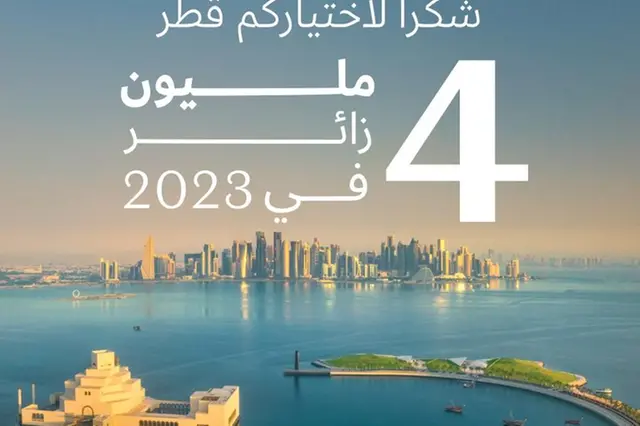 شكرا لاختياركم قطر

4 مليون زائر في 2023